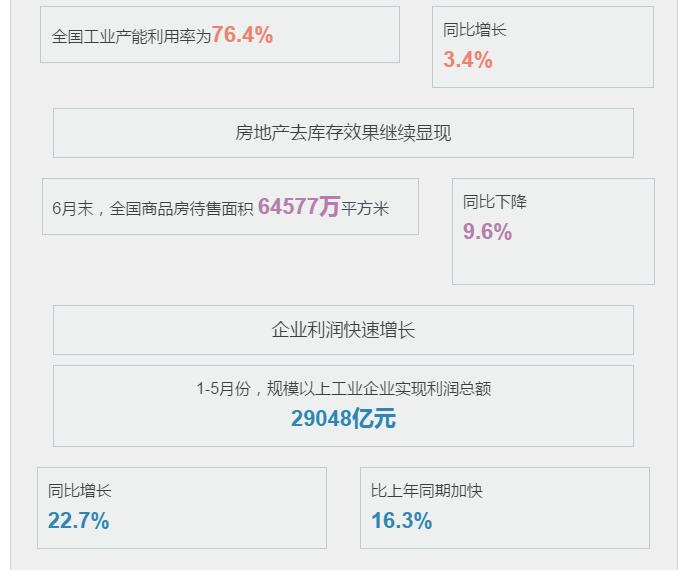 全国工业产能利用率为76.4%

同比增长
3.4%

房地产去库存效果继续显现

6月末，全国商品房待售面积 64577万平方米

同比下降
9.6%

企业利润快速增长

1-5月份，规模以上工业企业实现利润总额
29048亿元

同比增长
22.7%

比上年同期加快
16.3%